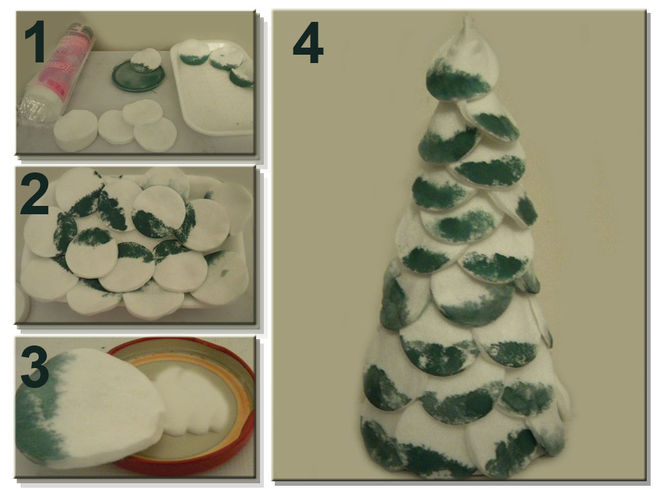 1
2
3
4