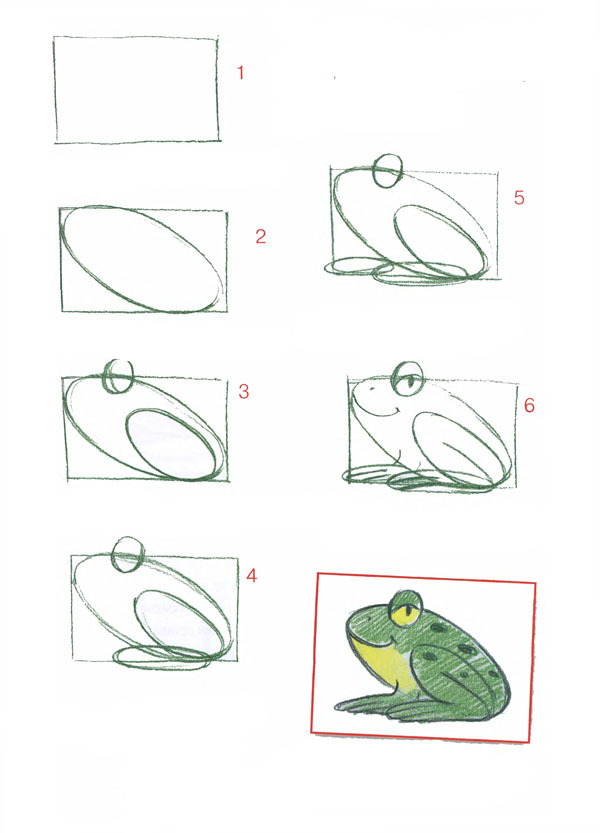 1

2

3

4

5

6