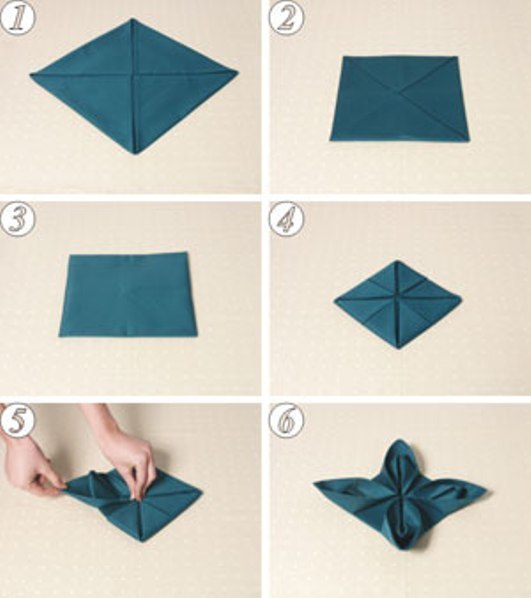 1

2

3

4

5

6