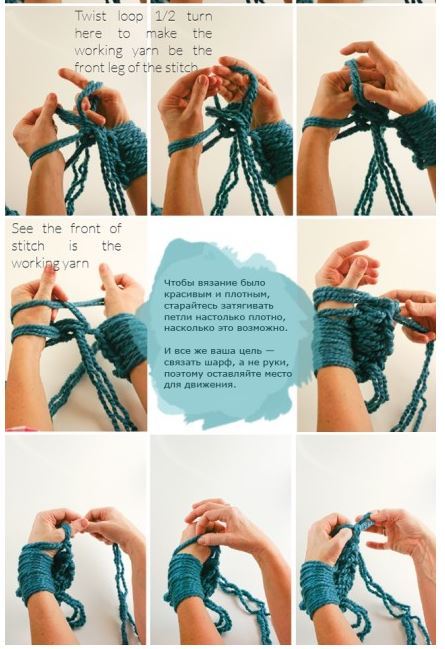 Twist loop 1/2 turn here to make the working yarn be the front leg of the stitch

See the front of stitch is the working yarn

Чтобы вязание было красивым и плотным, старайтесь затягивать петли настолько плотно, насколько это возможно.

И все же ваша цель — связать шарф, а не руки, поэтому оставляйте место для движения.