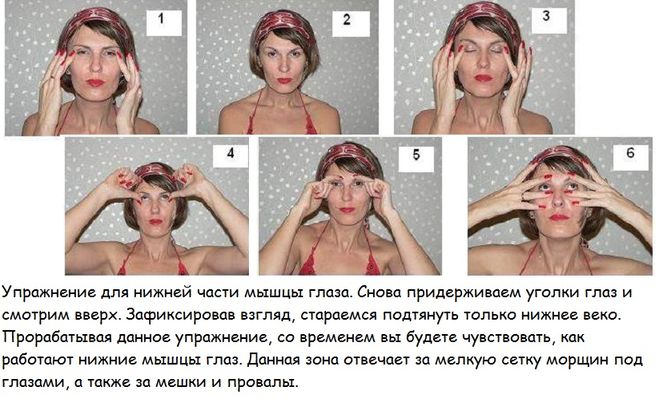 1

2

3

4

5

6

Упражнение для нижней части мышцы глаза. Снова придерживаем уголки глаз и смотрим вверх. Зафиксировав взгляд, стараемся подтянуть только нижнее веко. Прорабатывая данное упражнение, со временем вы будете чувствовать, как работают нижние мышцы глаз. Данная зона отвечает за мелкую сетку морщин под глазами, а также за мешки и провалы.